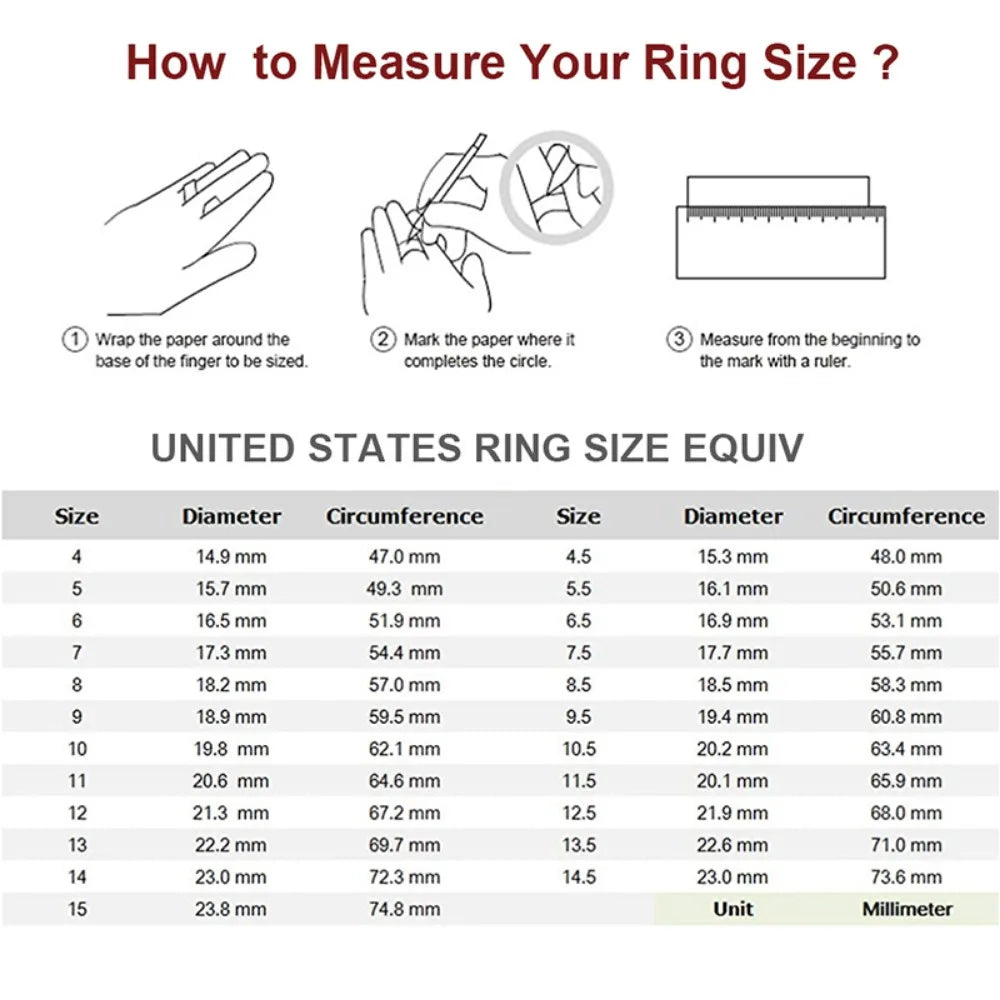 How to Measure Your Ring Size ?

① Wrap the paper around the base of the finger to be sized.

② Mark the paper where it completes the circle.

③ Measure from the beginning to the mark with a ruler.

UNITED STATES RING SIZE EQUIV

| Size | Diameter | Circumference | Size | Diameter | Circumference |
|---|---|---|---|---|---|
| 4 | 14.9 mm | 47.0 mm | 4.5 | 15.3 mm | 48.0 mm |
| 5 | 15.7 mm | 49.3 mm | 5.5 | 16.1 mm | 50.6 mm |
| 6 | 16.5 mm | 51.9 mm | 6.5 | 16.9 mm | 53.1 mm |
| 7 | 17.3 mm | 54.4 mm | 7.5 | 17.7 mm | 55.7 mm |
| 8 | 18.2 mm | 57.0 mm | 8.5 | 18.5 mm | 58.3 mm |
| 9 | 18.9 mm | 59.5 mm | 9.5 | 19.4 mm | 60.8 mm |
| 10 | 19.8 mm | 62.1 mm | 10.5 | 20.2 mm | 63.4 mm |
| 11 | 20.6 mm | 64.6 mm | 11.5 | 20.1 mm | 65.9 mm |
| 12 | 21.3 mm | 67.2 mm | 12.5 | 21.9 mm | 68.0 mm |
| 13 | 22.2 mm | 69.7 mm | 13.5 | 22.6 mm | 71.0 mm |
| 14 | 23.0 mm | 72.3 mm | 14.5 | 23.0 mm | 73.6 mm |
| 15 | 23.8 mm | 74.8 mm | | Unit | Millimeter |